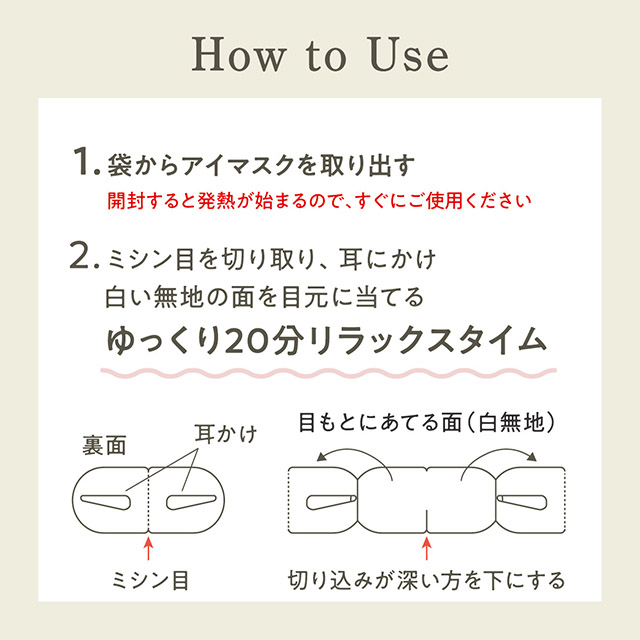 How to Use

1. 袋からアイマスクを取り出す
開封すると発熱が始まるので、すぐにご使用ください

2. ミシン目を切り取り、耳にかけ
白い無地の面を目元に当てる
ゆっくり20分リラックスタイム

裏面

耳かけ

ミシン目

目もとにあてる面（白無地）

切り込みが深い方を下にする