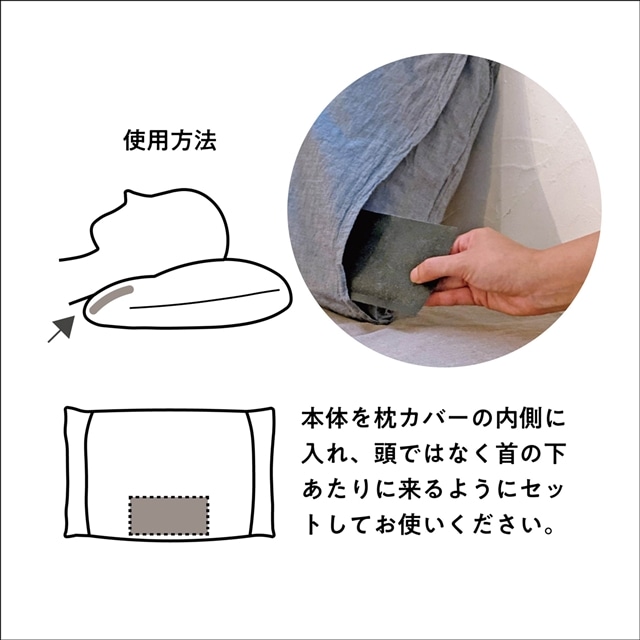 使用方法

本体を枕カバーの内側に入れ、頭ではなく首の下あたりに来るようにセットしてお使いください。