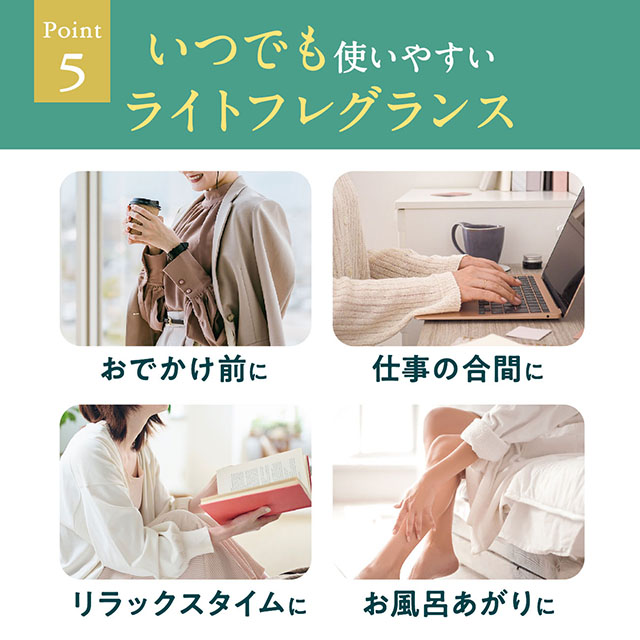 Point
5

いつでも使いやすい
ライトフレグランス

おでかけ前に

仕事の合間に

リラックスタイムに

お風呂あがりに