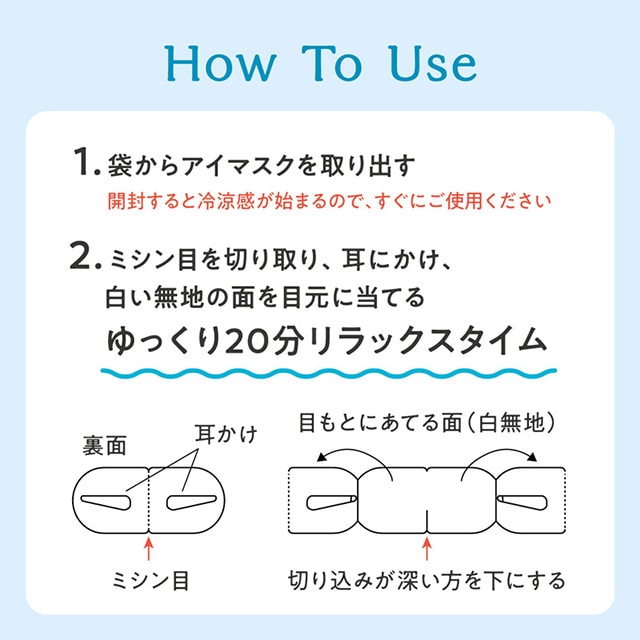 How To Use

1. 袋からアイマスクを取り出す
開封すると冷涼感が始まるので、すぐにご使用ください

2. ミシン目を切り取り、耳にかけ、白い無地の面を目元に当てる
ゆっくり20分リラックスタイム

裏面
耳かけ
ミシン目

目もとにあてる面（白無地）
切り込みが深い方を下にする