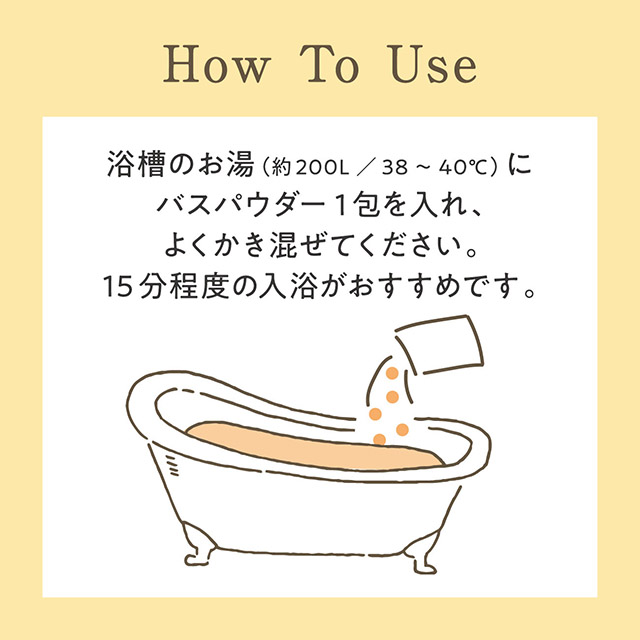 How To Use

浴槽のお湯（約200L ／ 38 ~ 40℃）に
バスパウダー１包を入れ、
よくかき混ぜてください。
15分程度の入浴がおすすめです。