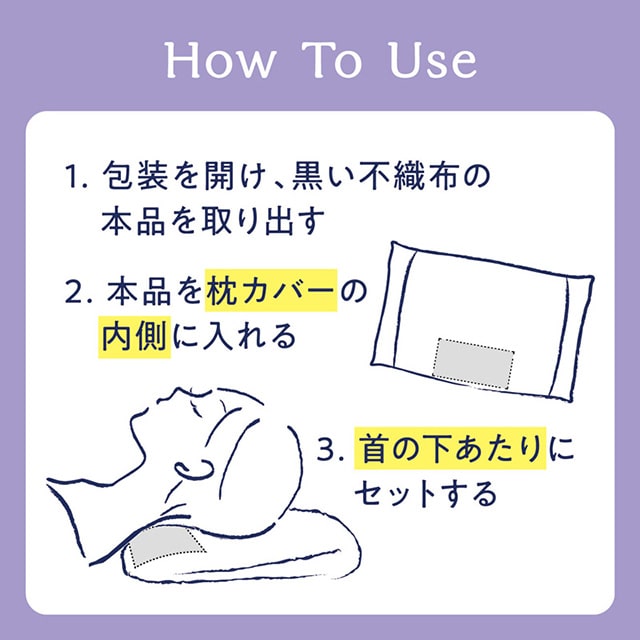 How To Use

1. 包装を開け、黒い不織布の本品を取り出す

2. 本品を枕カバーの内側に入れる

3. 首の下あたりにセットする