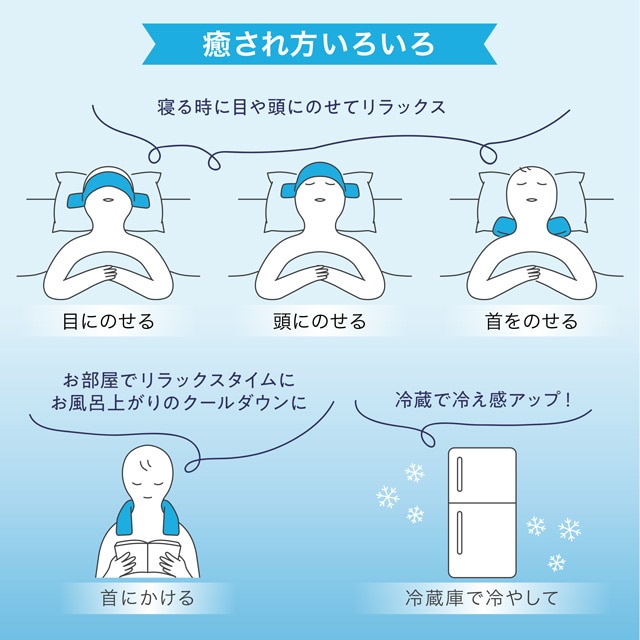 癒され方いろいろ

寝る時に目や頭にのせてリラックス

目にのせる

頭にのせる

首をのせる

お部屋でリラックスタイムに
お風呂上がりのクールダウンに

首にかける

冷蔵で冷え感アップ！

冷蔵庫で冷やして